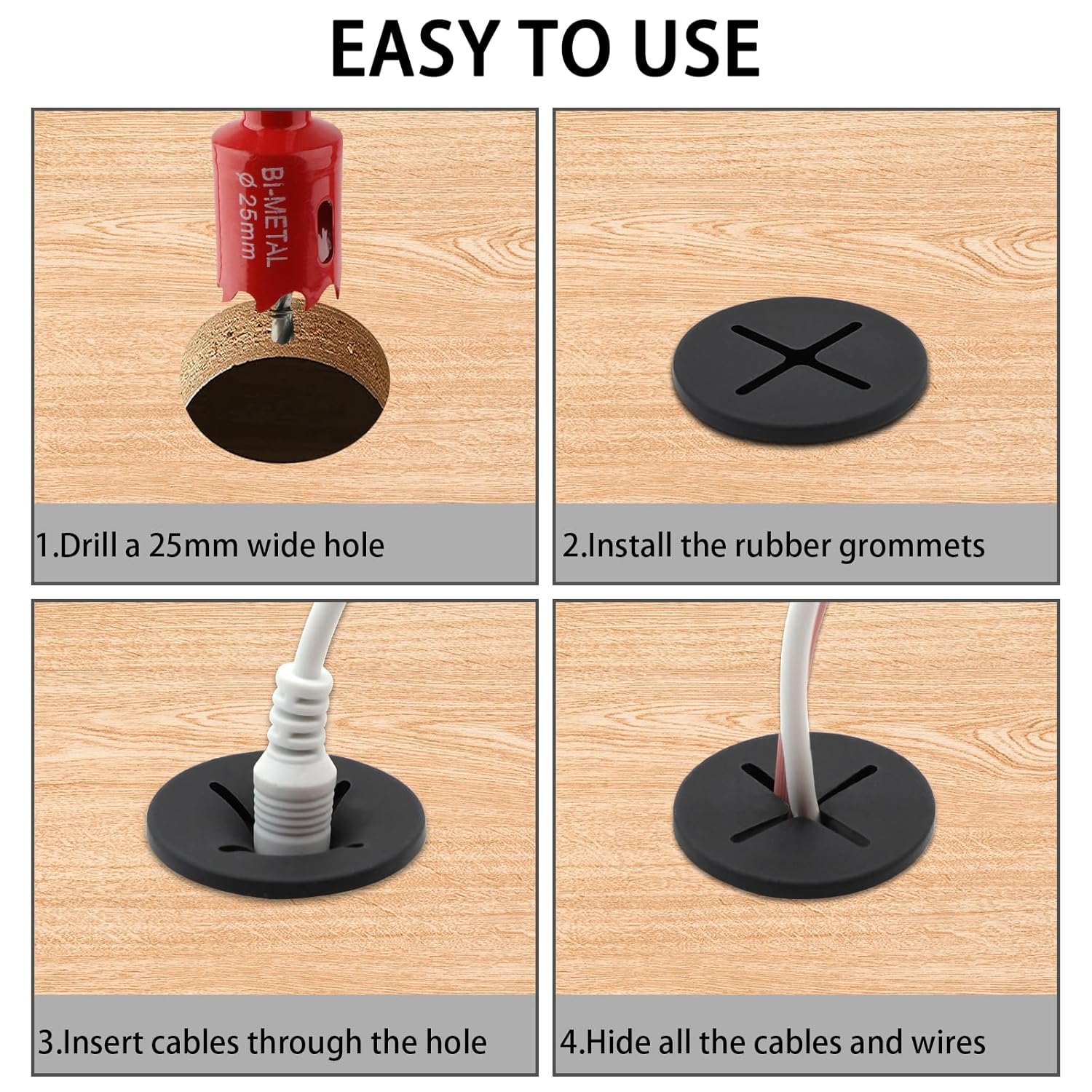 EASY TO USE

Bi-METAL
ø 25mm

1.Drill a 25mm wide hole

2.Install the rubber grommets

3.Insert cables through the hole

4.Hide all the cables and wires