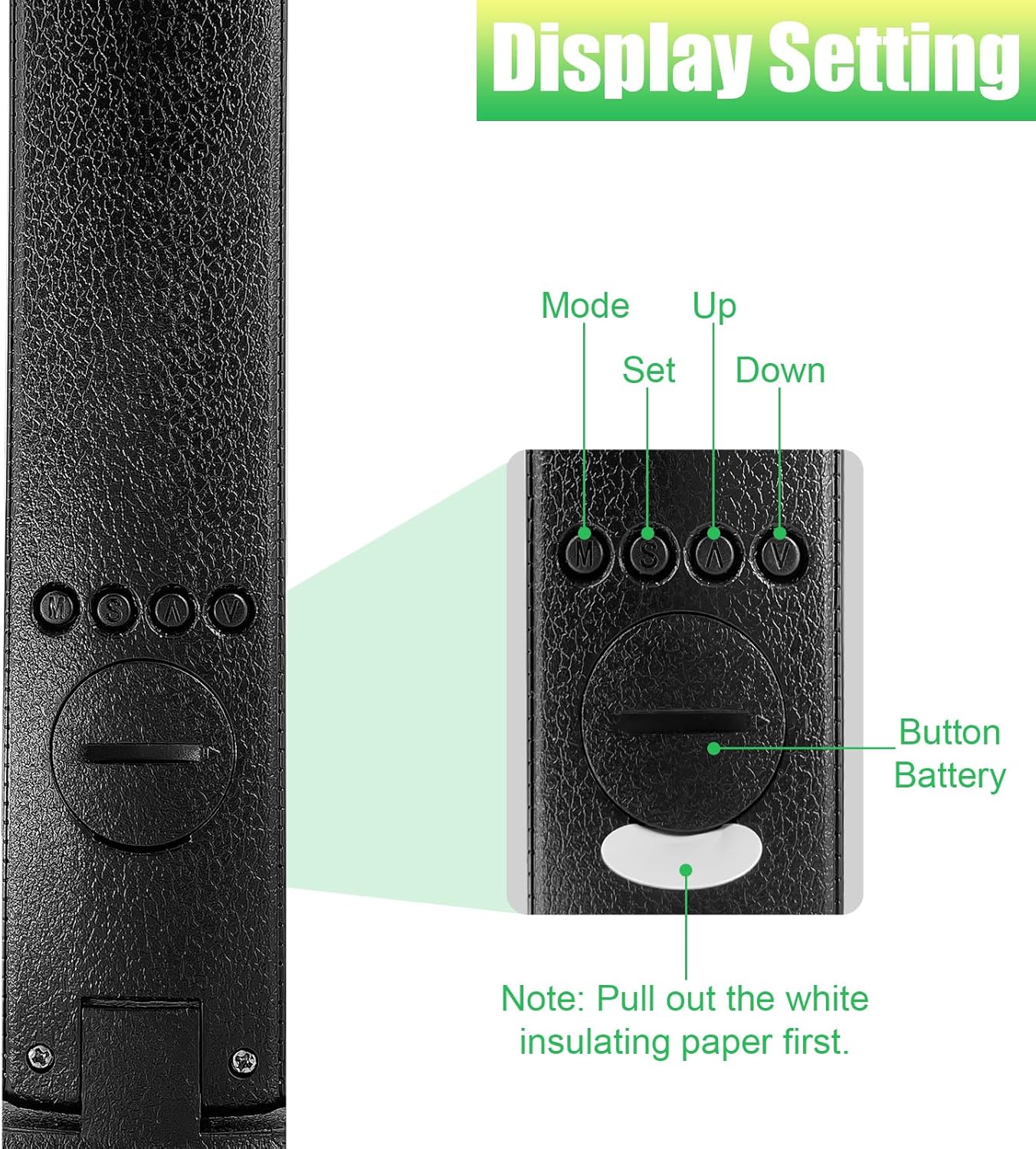 Display Setting

M S ∧ V

Mode Up

Set Down

M S ∧ V

Button Battery

Note: Pull out the white insulating paper first.