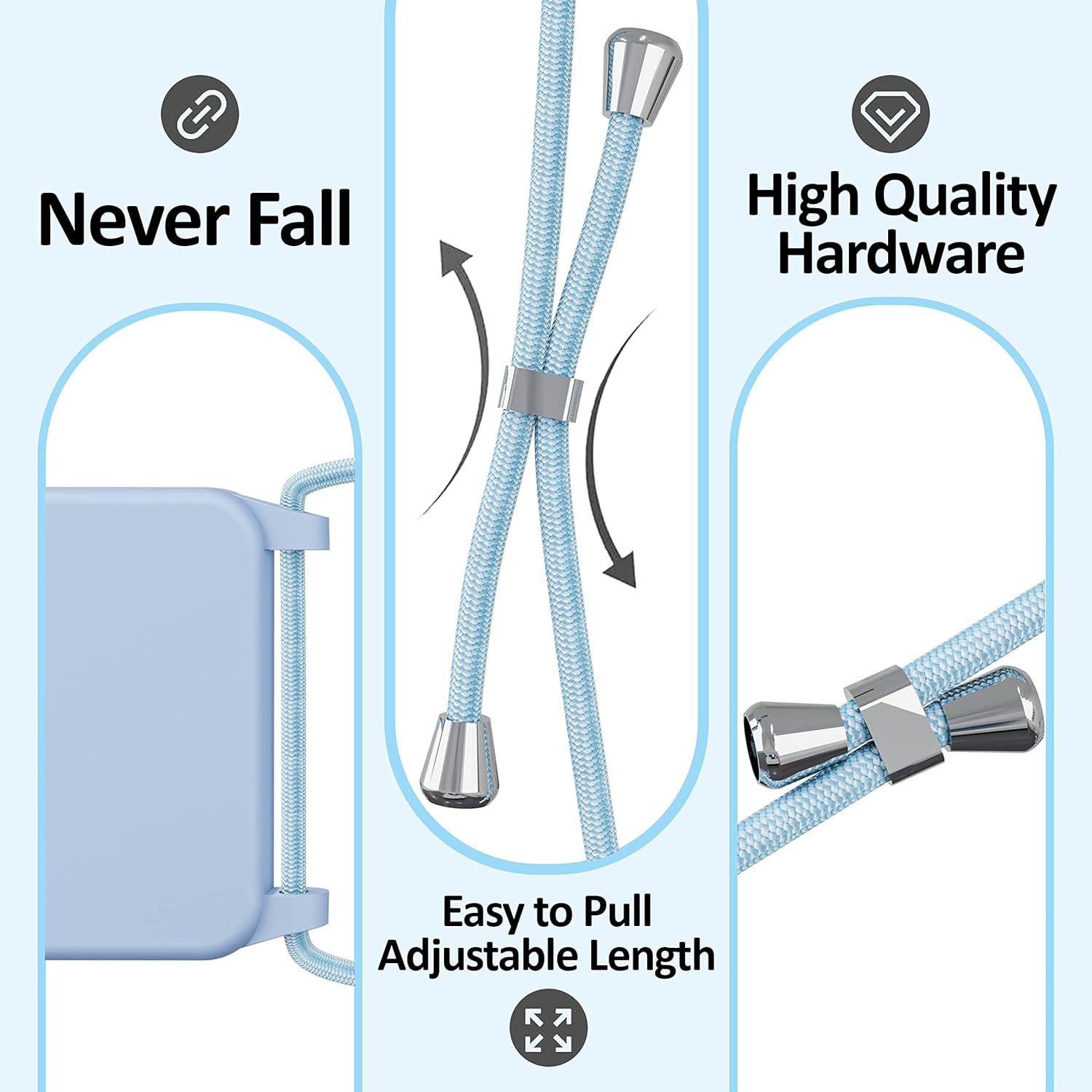 Never Fall

Easy to Pull
Adjustable Length

High Quality
Hardware