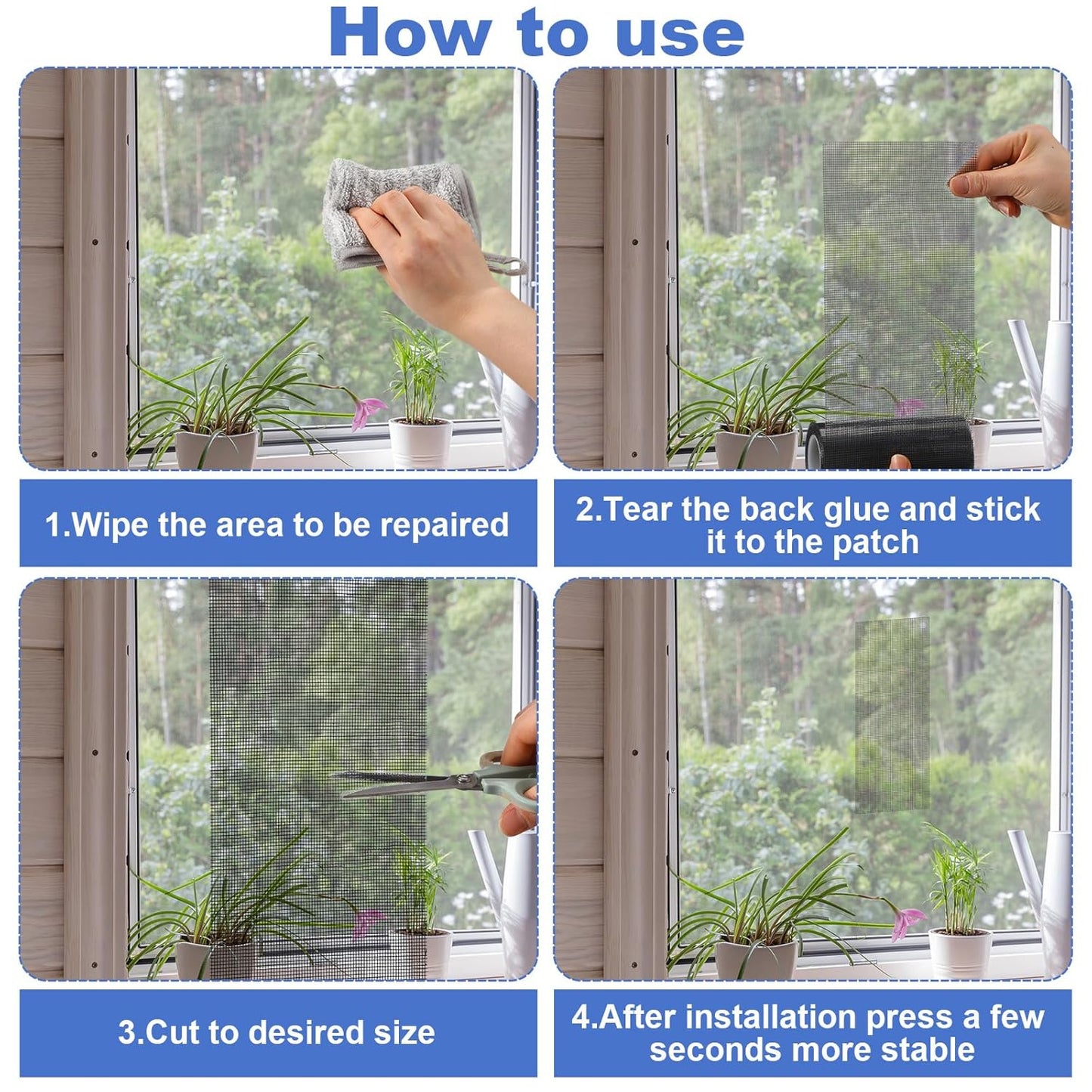 How to use

1.Wipe the area to be repaired

2.Tear the back glue and stick it to the patch

3.Cut to desired size

4.After installation press a few seconds more stable