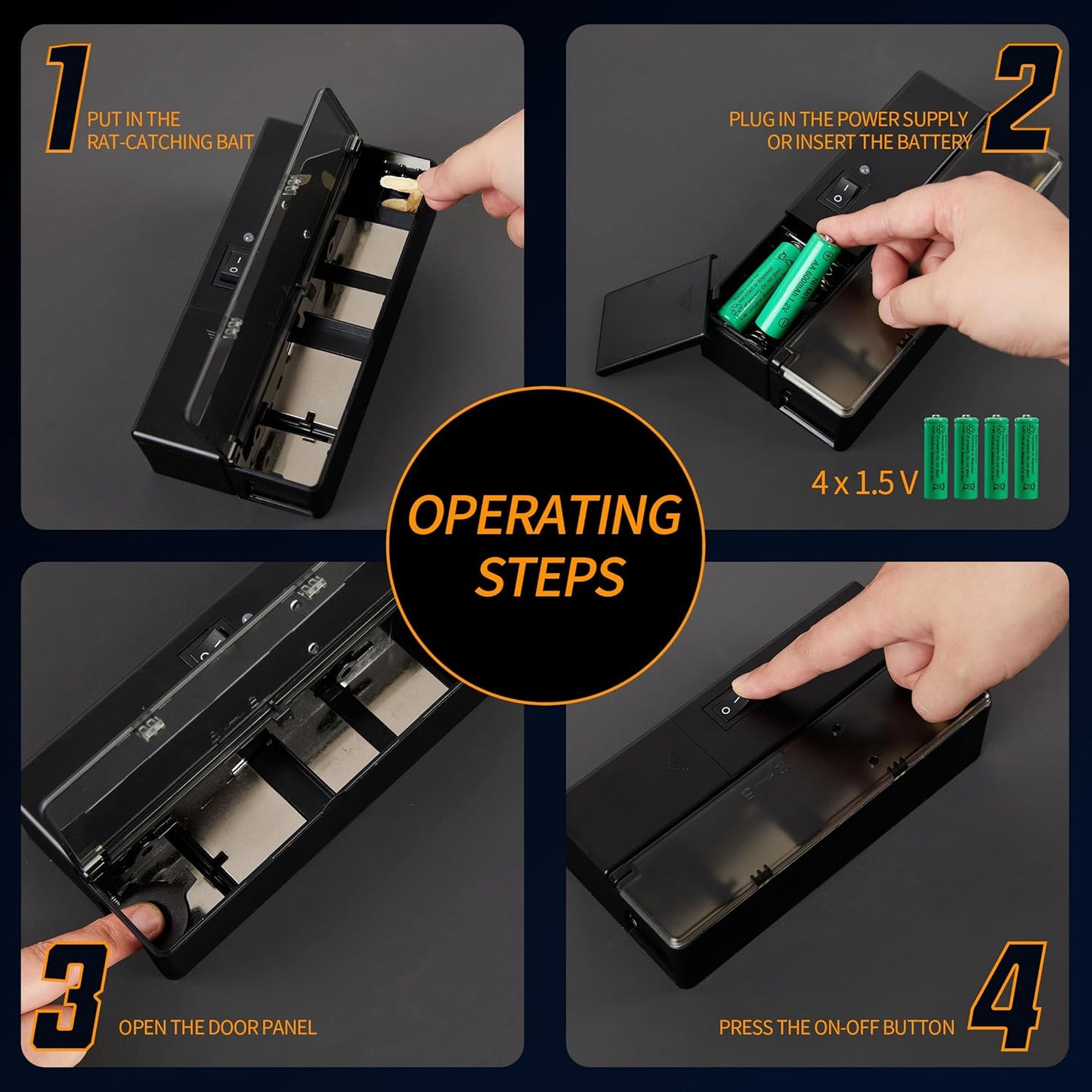 1

PUT IN THE RAT-CATCHING BAIT

2

PLUG IN THE POWER SUPPLY OR INSERT THE BATTERY

4 x 1.5 V

OPERATING STEPS

3

OPEN THE DOOR PANEL

4

PRESS THE ON-OFF BUTTON