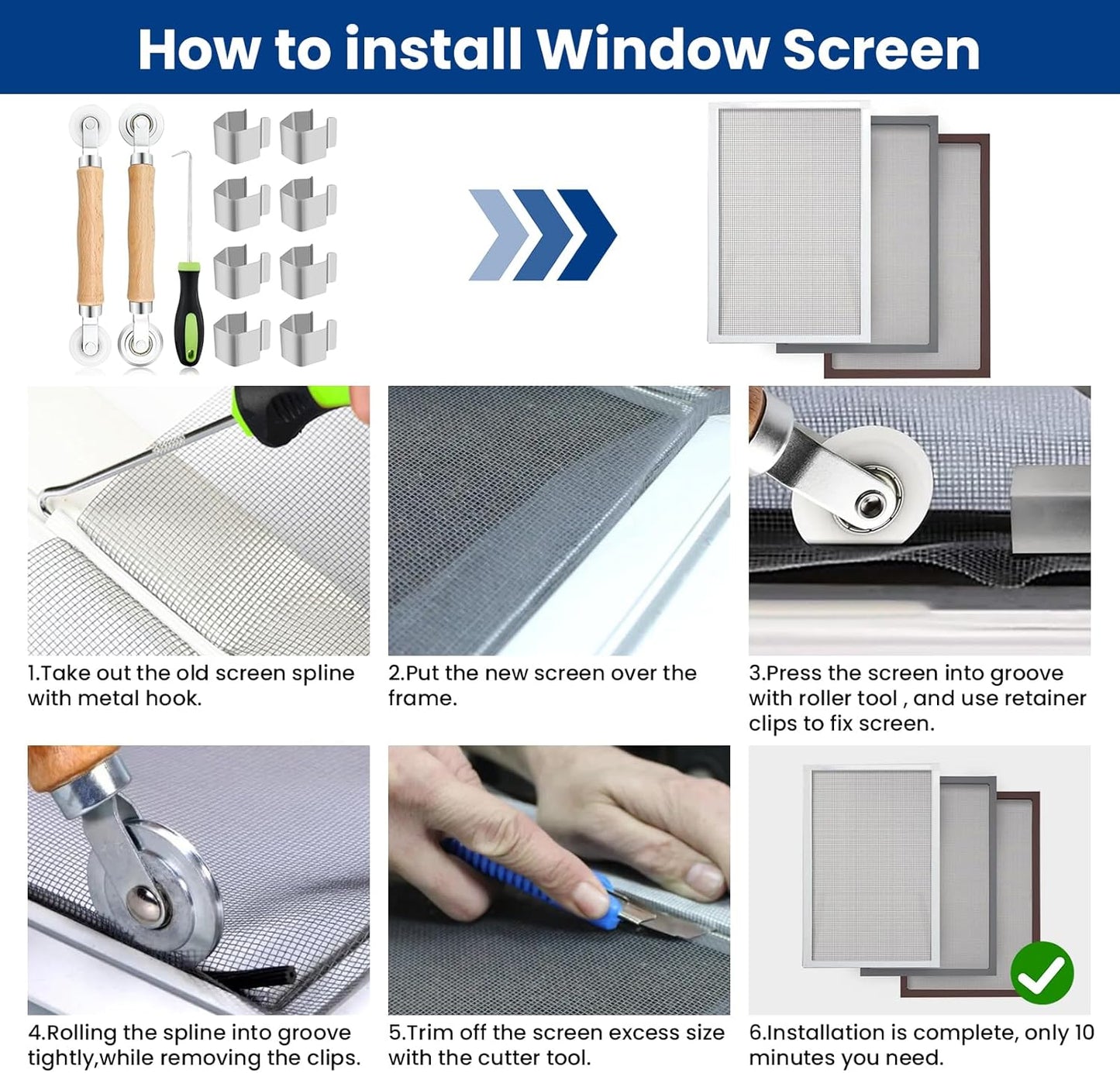 How to install Window Screen

1.Take out the old screen spline with metal hook.

2.Put the new screen over the frame.

3.Press the screen into groove with roller tool , and use retainer clips to fix screen.

4.Rolling the spline into groove tightly,while removing the clips.

5.Trim off the screen excess size with the cutter tool.

6.Installation is complete, only 10 minutes you need.