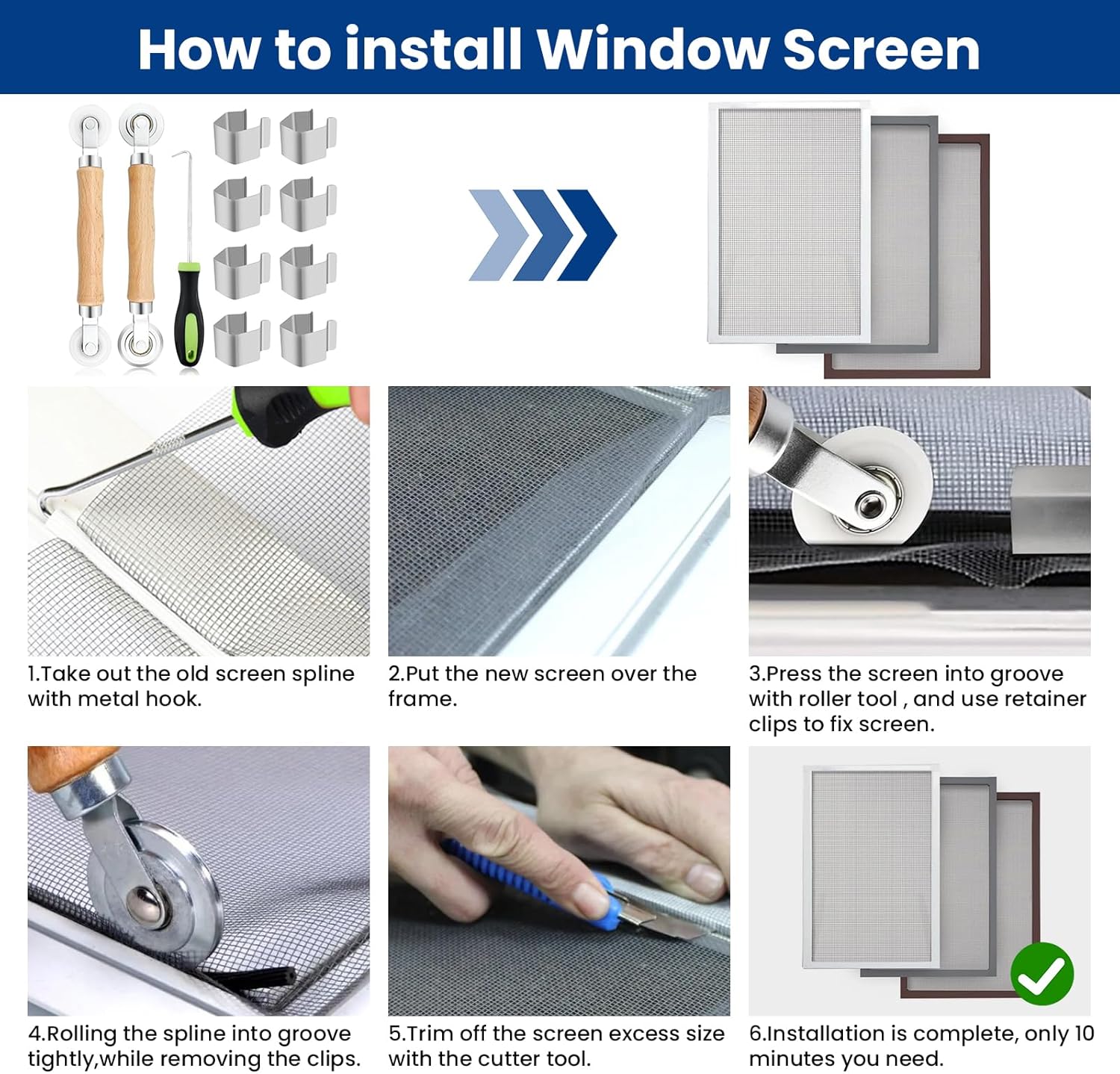 How to install Window Screen

1.Take out the old screen spline with metal hook.

2.Put the new screen over the frame.

3.Press the screen into groove with roller tool , and use retainer clips to fix screen.

4.Rolling the spline into groove tightly,while removing the clips.

5.Trim off the screen excess size with the cutter tool.

6.Installation is complete, only 10 minutes you need.