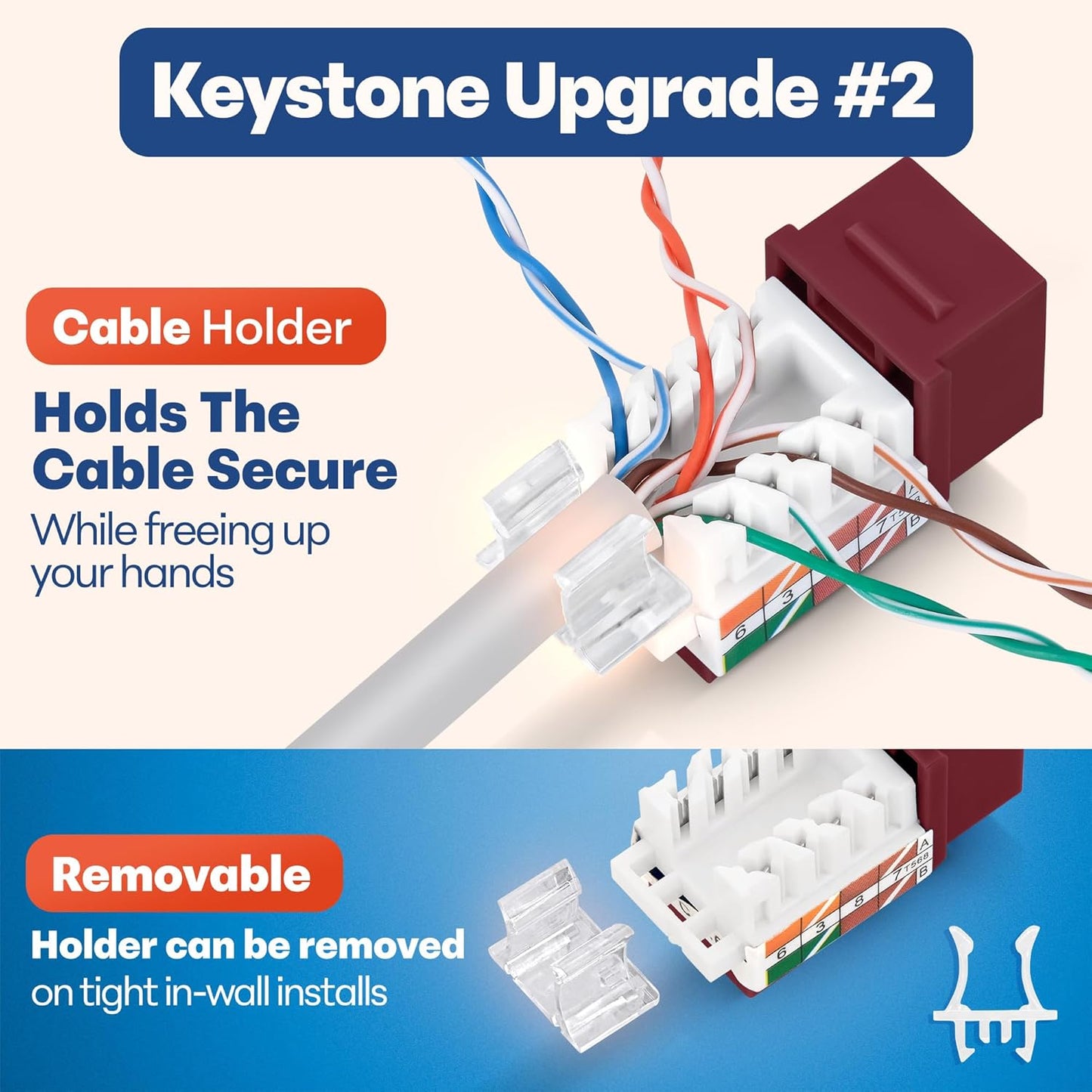 Keystone Upgrade #2

Cable Holder

Holds The Cable Secure

While freeing up your hands

6 3 7 A B

Removable

Holder can be removed on tight in-wall installs

6 3 8 7 T568 A B