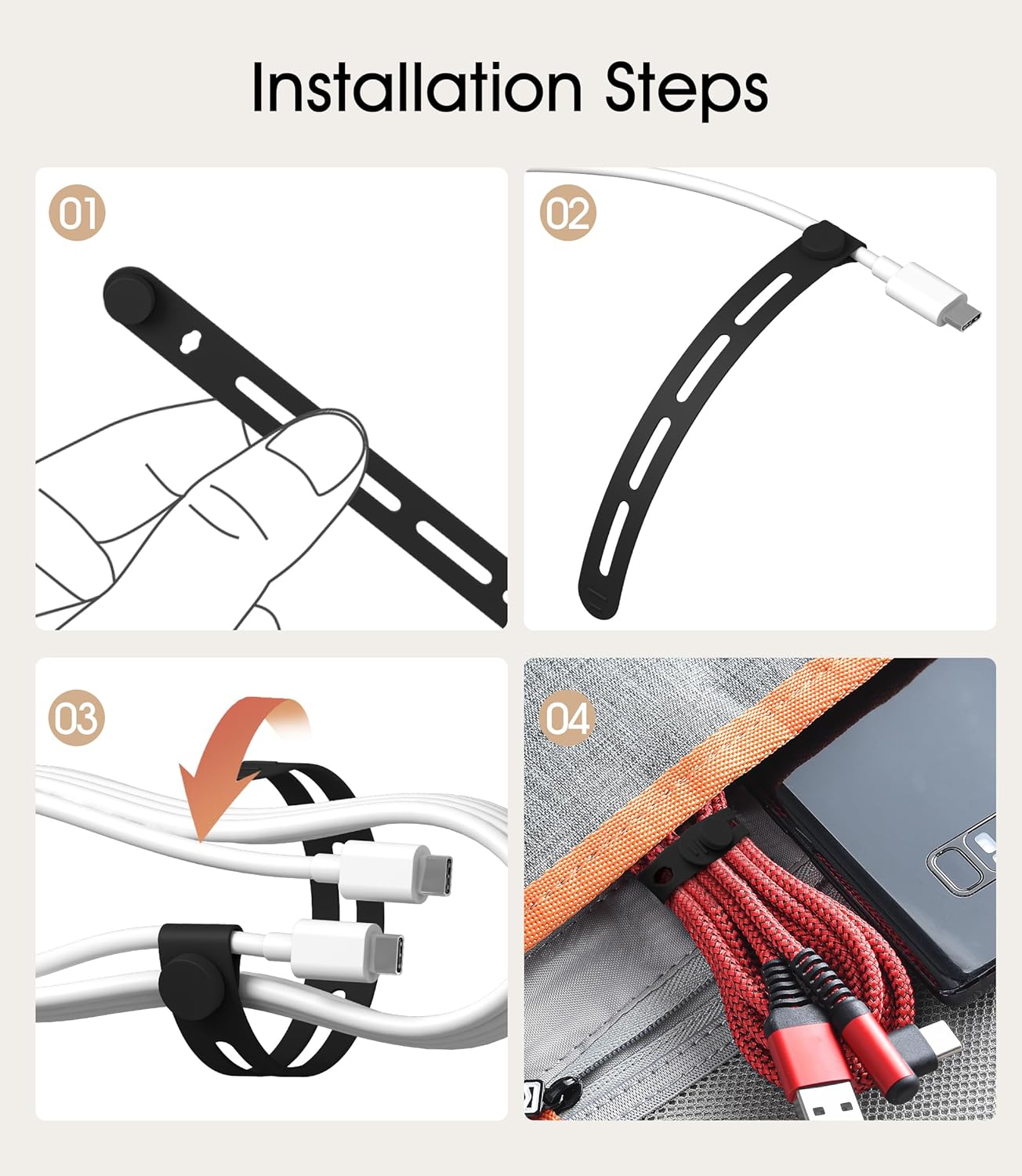 Installation Steps

01

02

03

04