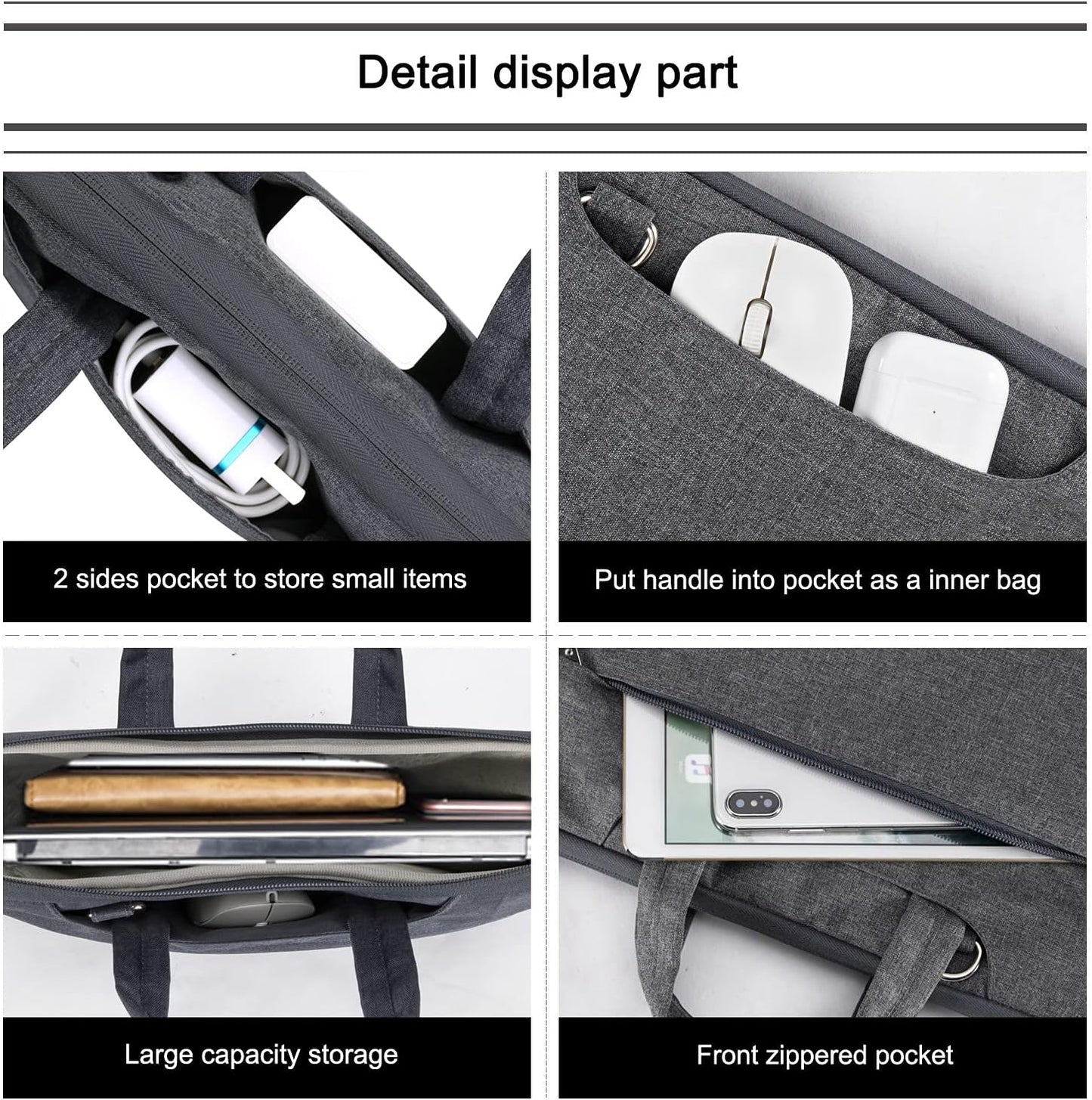 Detail display part

2 sides pocket to store small items

Put handle into pocket as a inner bag

Large capacity storage

Front zippered pocket