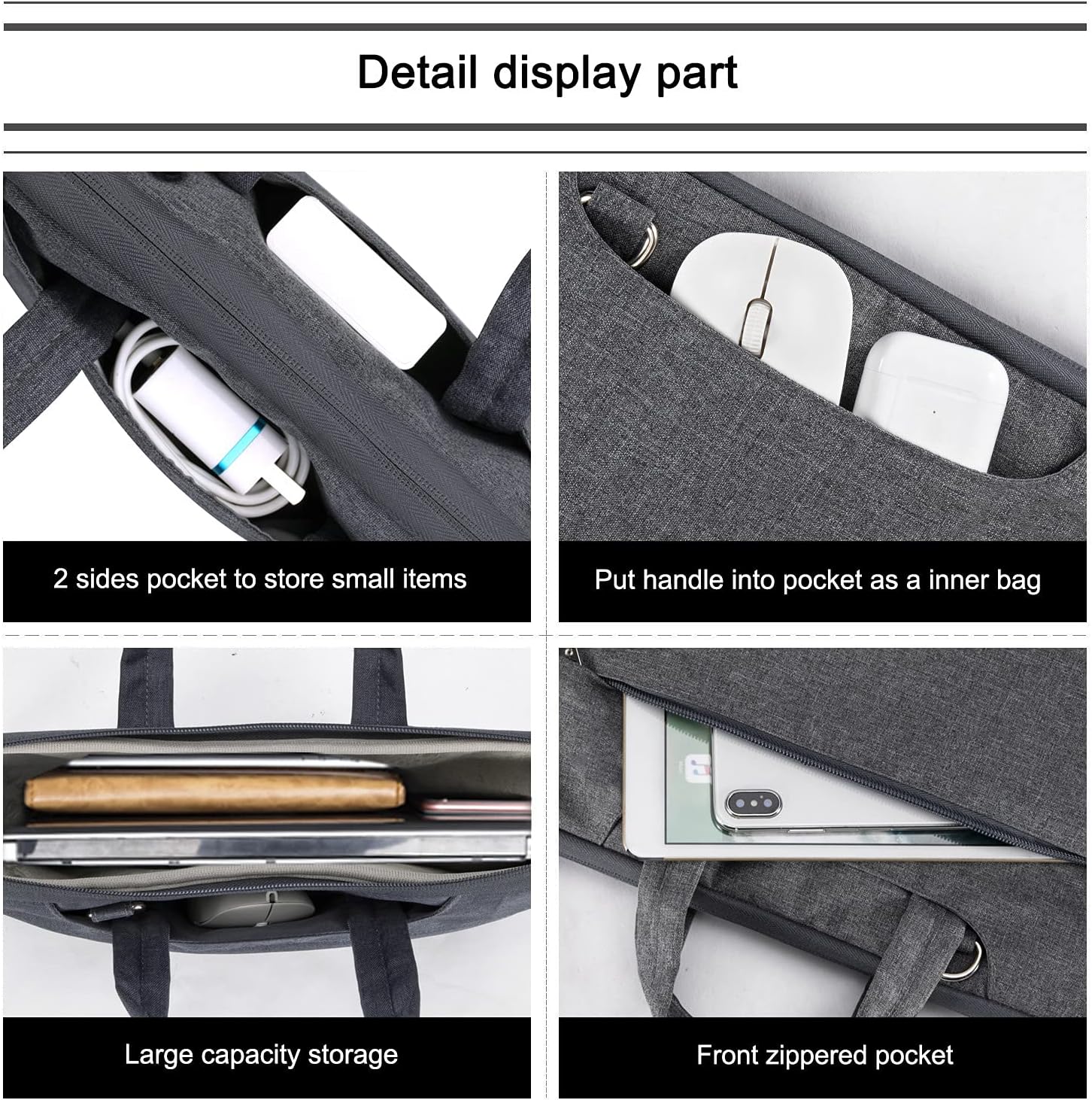 Detail display part

2 sides pocket to store small items

Put handle into pocket as a inner bag

Large capacity storage

Front zippered pocket