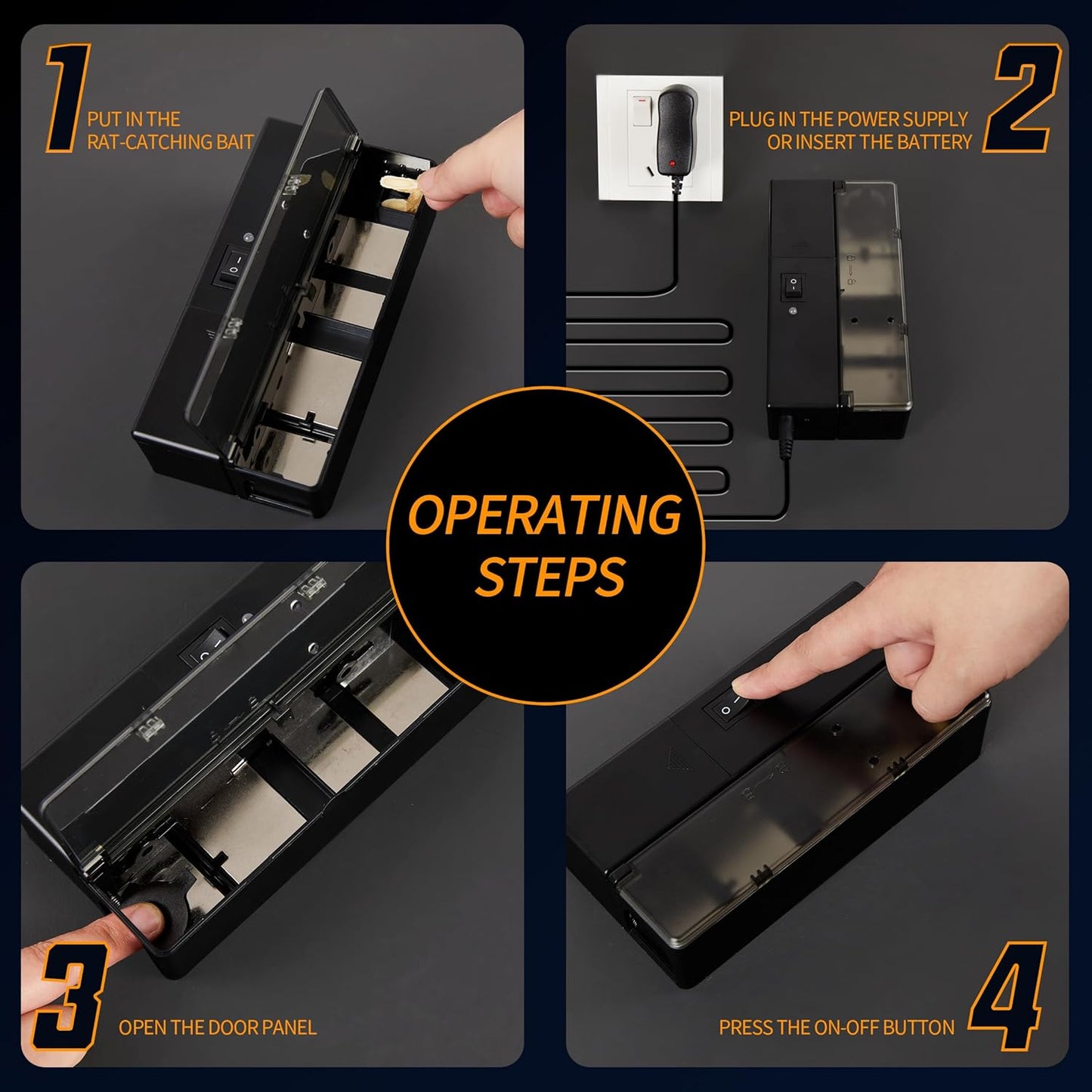 1
PUT IN THE RAT-CATCHING BAIT

2
PLUG IN THE POWER SUPPLY OR INSERT THE BATTERY

OPERATING STEPS

3
OPEN THE DOOR PANEL

4
PRESS THE ON-OFF BUTTON