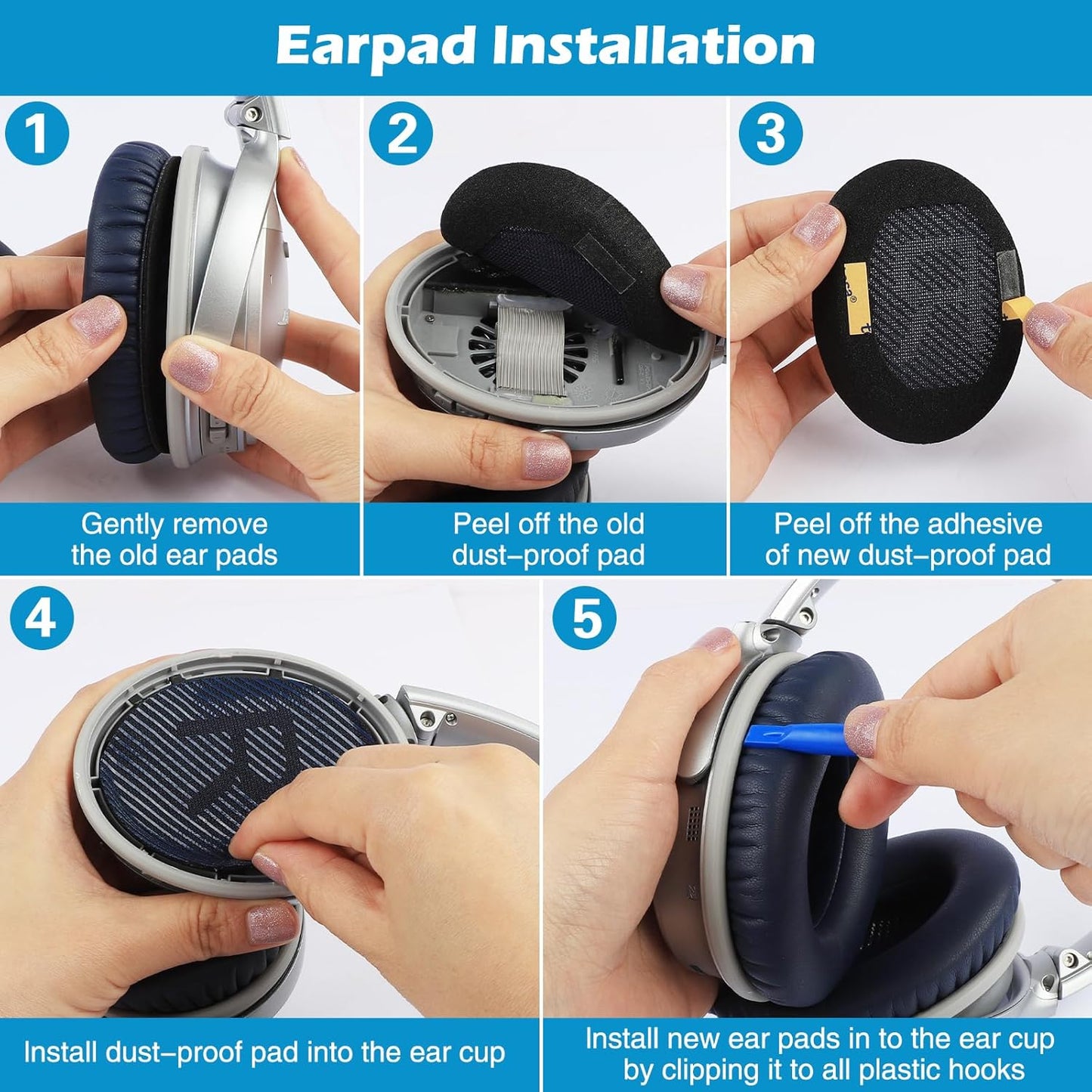 Earpad Installation

1

Gently remove the old ear pads

2

Peel off the old dust–proof pad

3

Peel off the adhesive of new dust–proof pad

4

Install dust–proof pad into the ear cup

5

Install new ear pads in to the ear cup by clipping it to all plastic hooks