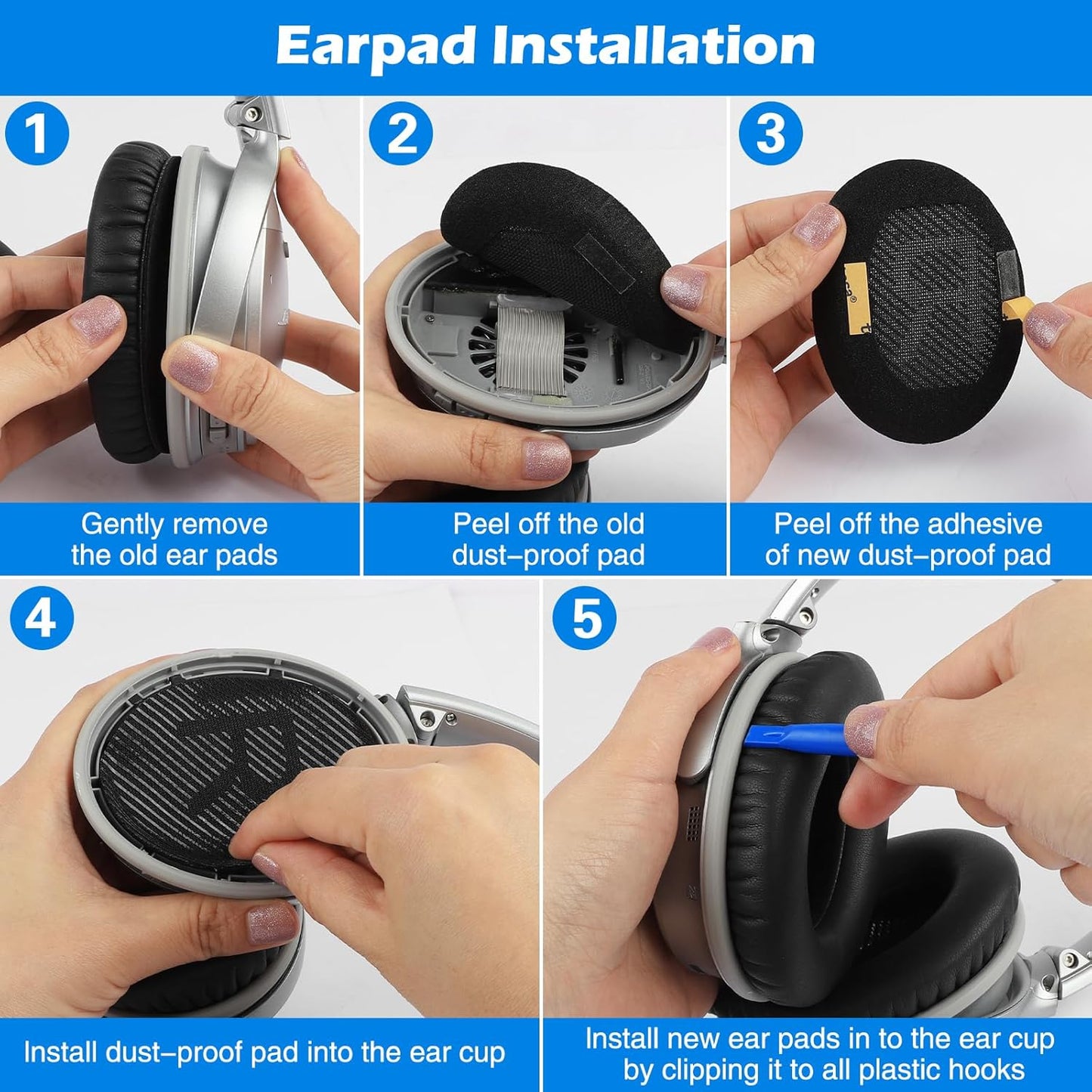 Earpad Installation

1

Gently remove the old ear pads

2

Peel off the old dust–proof pad

3

Peel off the adhesive of new dust–proof pad

4

Install dust–proof pad into the ear cup

5

Install new ear pads in to the ear cup by clipping it to all plastic hooks