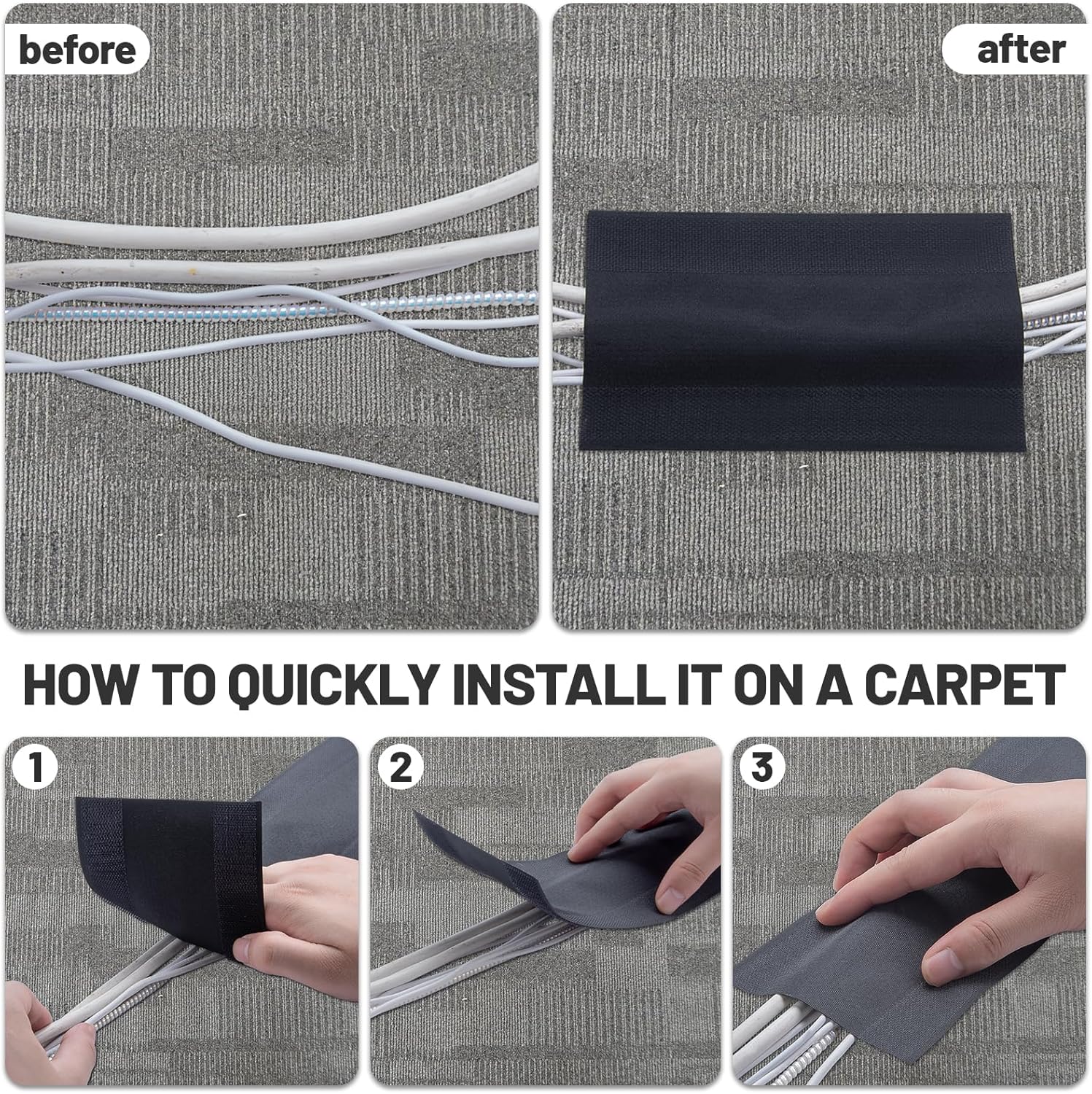 before

after

HOW TO QUICKLY INSTALL IT ON A CARPET

1

2

3