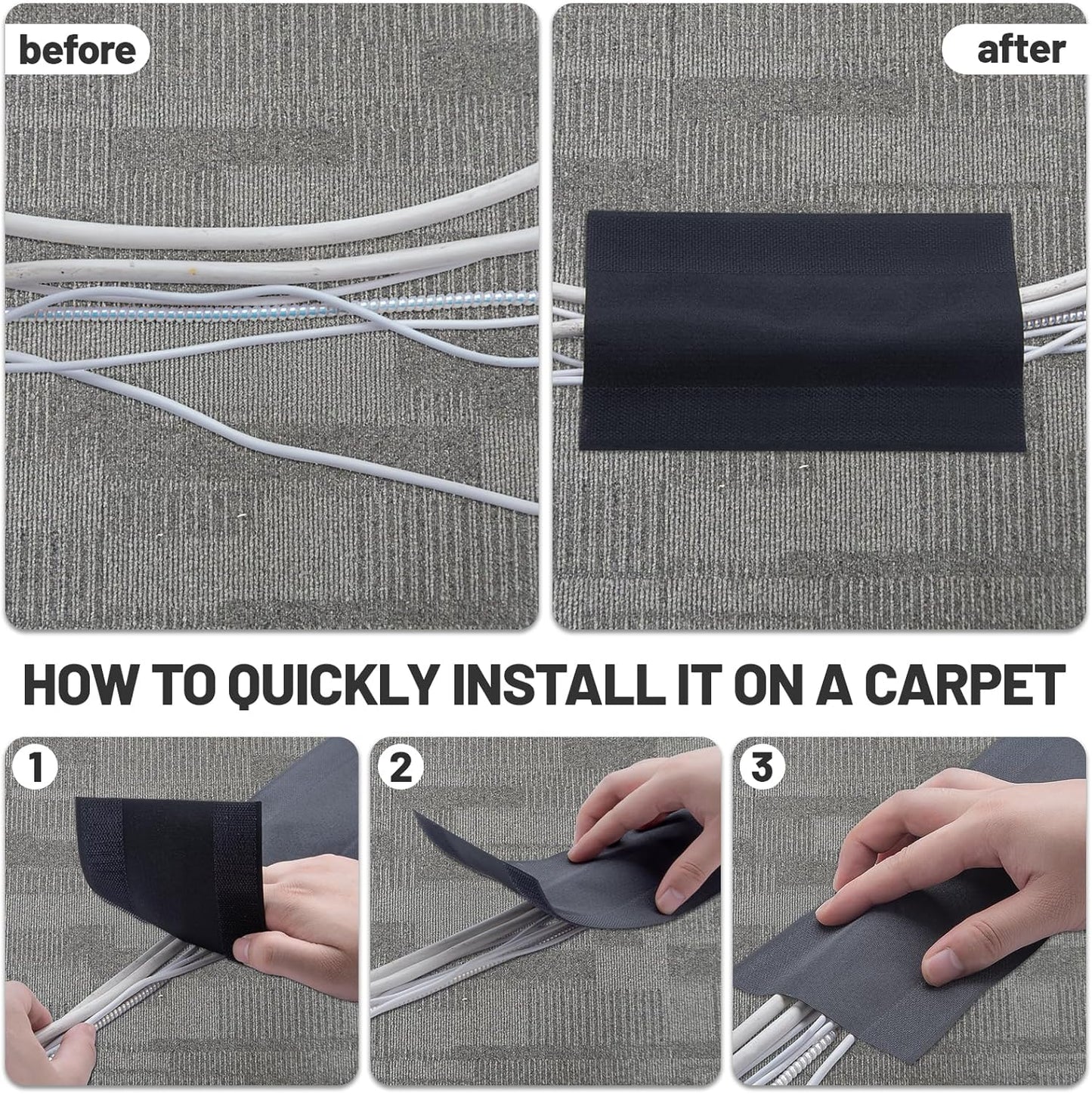 before

after

HOW TO QUICKLY INSTALL IT ON A CARPET

1

2

3